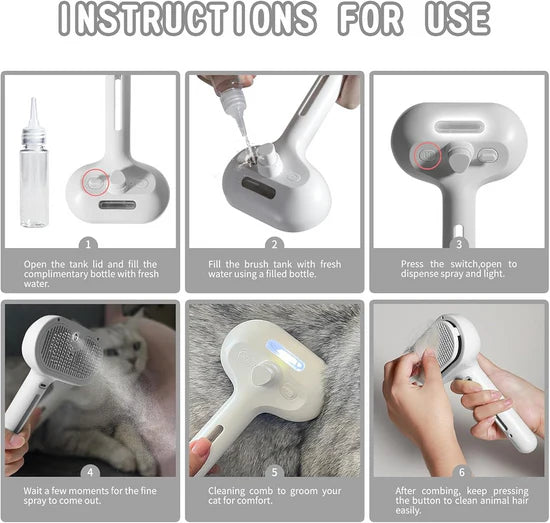 INSTRUCTIONS FOR USE

1

Open the tank lid and fill the complimentary bottle with fresh water.

2

Fill the brush tank with fresh water using a filled bottle.

3

Press the switch,open to dispense spray and light.

4

Wait a few moments for the fine spray to come out.

5

Cleaning comb to groom your cat for comfort.

6

After combing, keep pressing the button to clean animal hair easily.